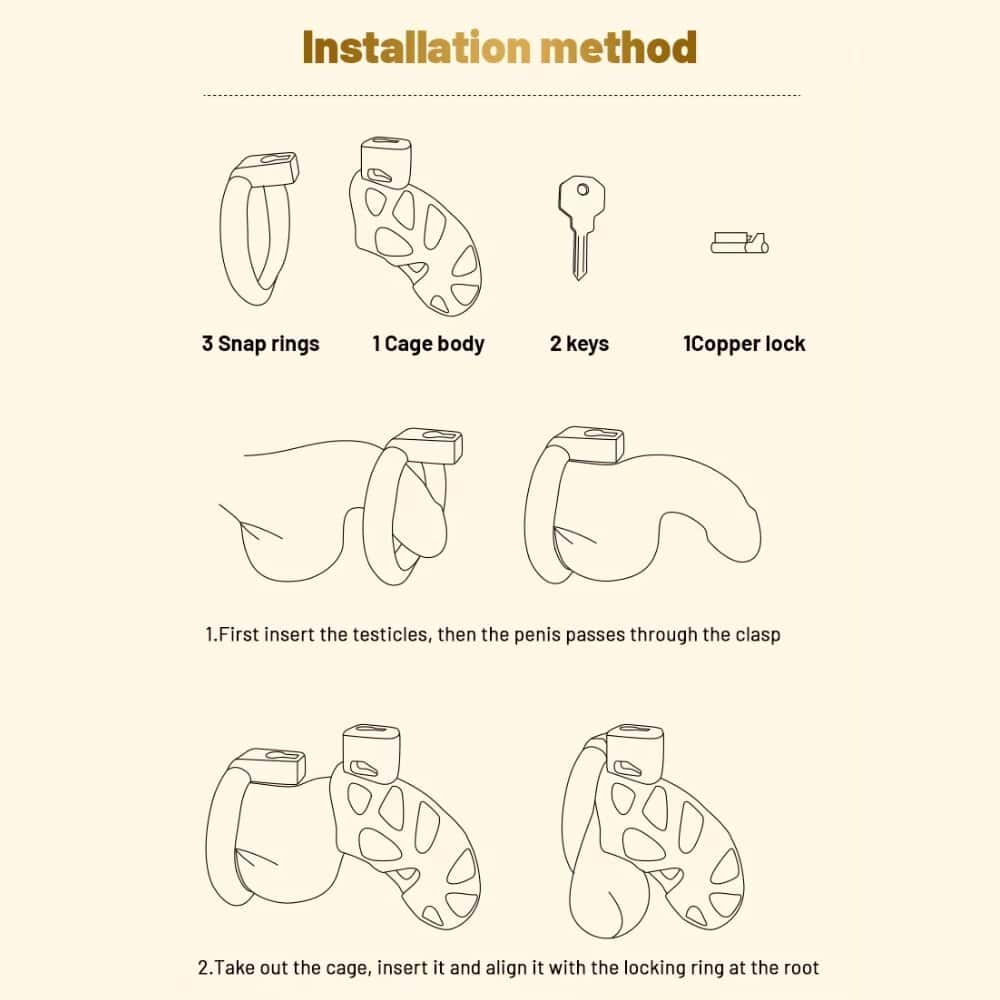 Installation method

3 Snap rings

1 Cage body

2 keys

1Copper lock

1.First insert the testicles, then the penis passes through the clasp

2.Take out the cage, insert it and align it with the locking ring at the root