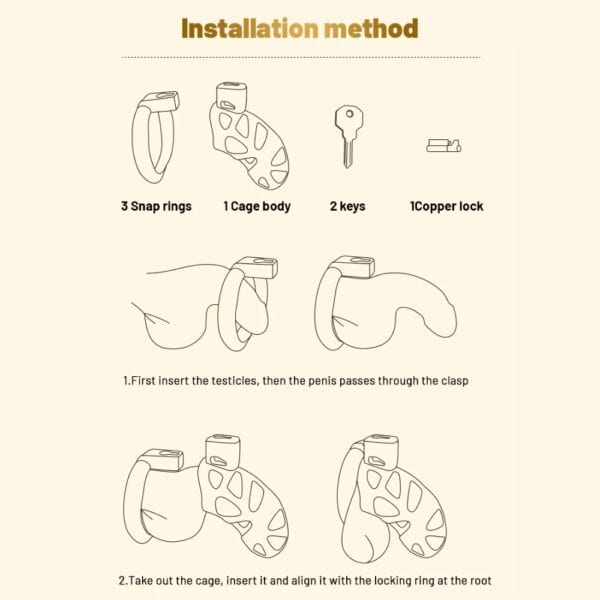 Installation method

3 Snap rings

1 Cage body

2 keys

1Copper lock

1.First insert the testicles, then the penis passes through the clasp

2.Take out the cage, insert it and align it with the locking ring at the root